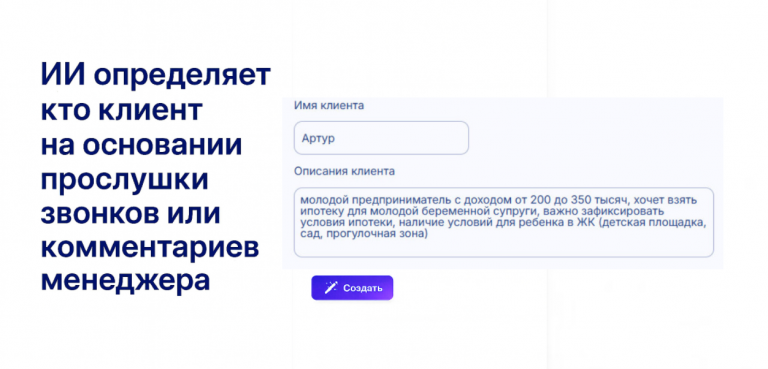 ИИ определяет кто клиент на основании прослушки звонков или комментариев менеджера

Имя клиента

Артур

Описания клиента

молодой предприниматель с доходом от 200 до 350 тысяч, хочет взять ипотеку для молодой беременной супруги, важно зафиксировать условия ипотеки, наличие условий для ребенка в ЖК (детская площадка, сад, прогулочная зона)

Создать